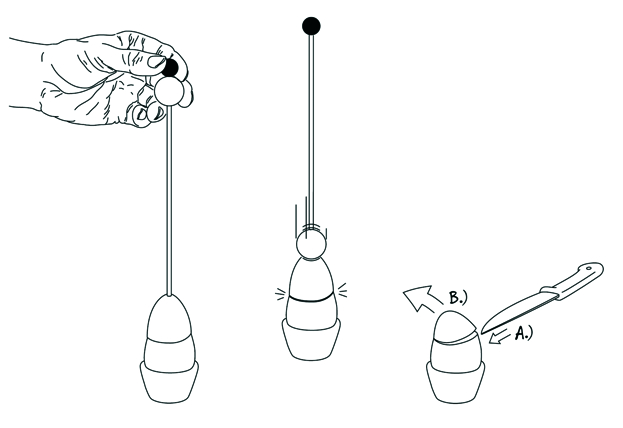 B.)

A.)